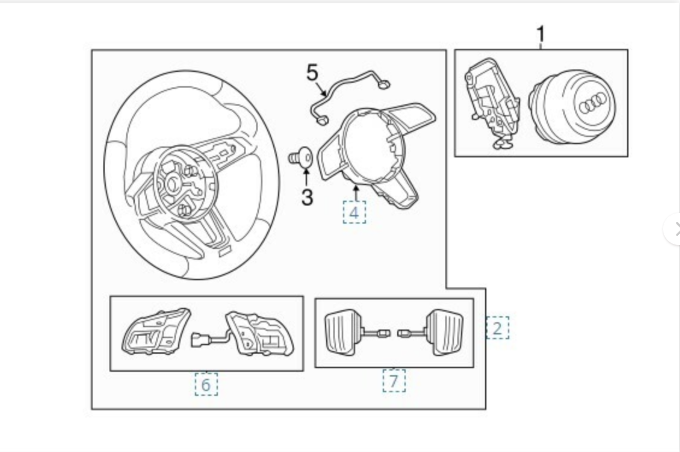 1
5
3
4
2
6
7